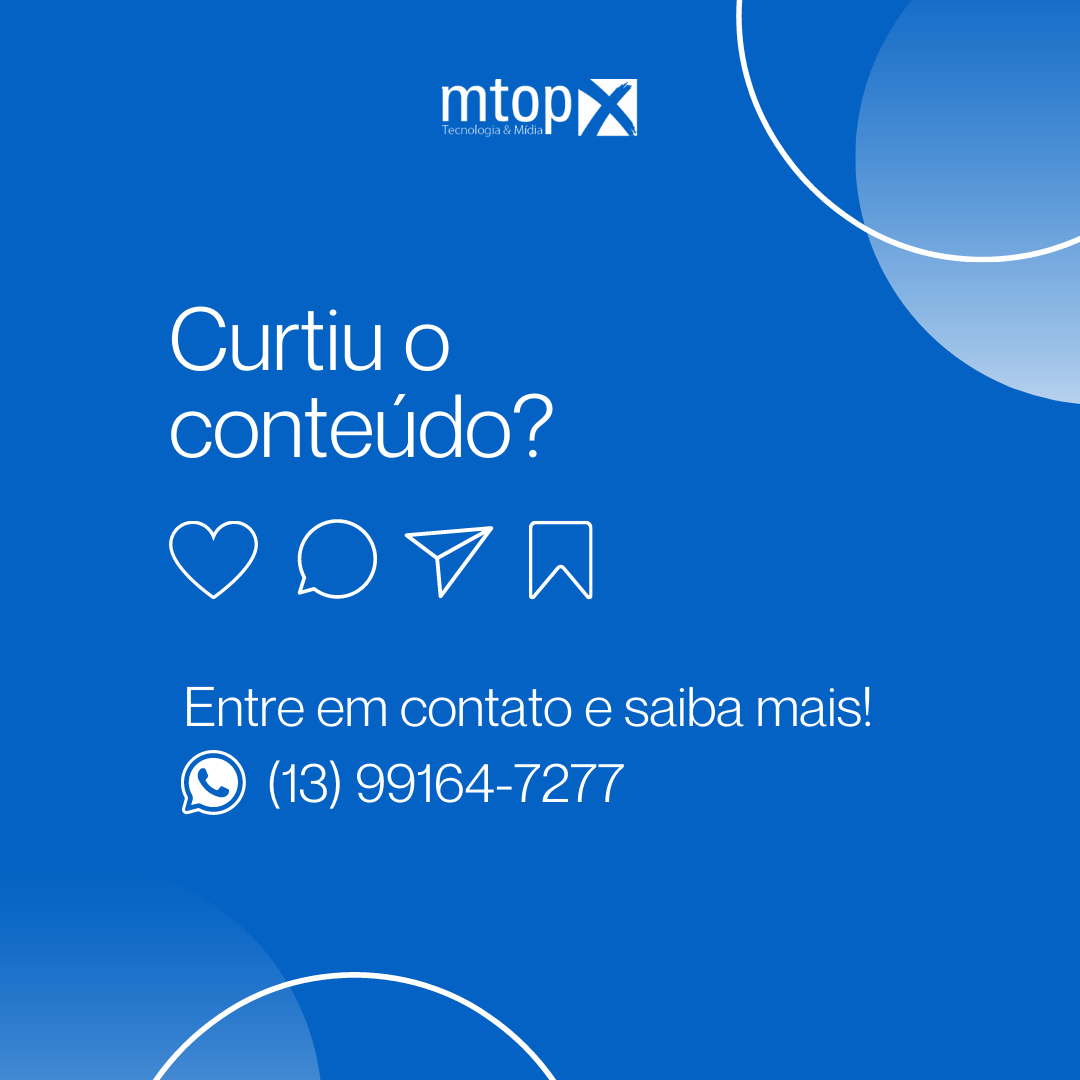 mtopX
Tecnologia & Mídia

Curtiu o conteúdo?

Entre em contato e saiba mais!

(13) 99164-7277